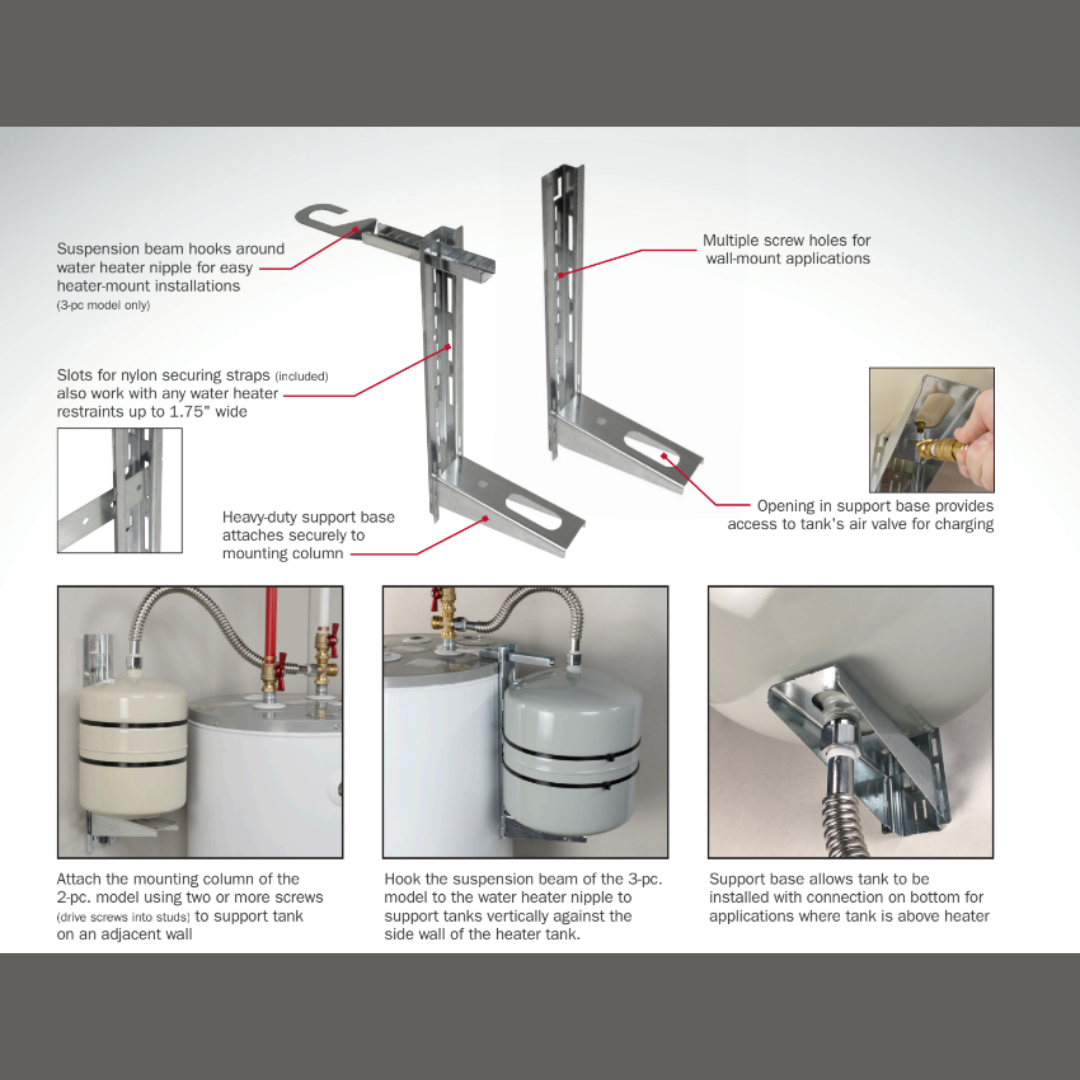 Suspension beam hooks around water heater nipple for easy heater-mount installations (3-pc model only)

Multiple screw holes for wall-mount applications

Slots for nylon securing straps (included) also work with any water heater restraints up to 1.75" wide

Heavy-duty support base attaches securely to mounting column

Opening in support base provides access to tank's air valve for charging

Attach the mounting column of the 2-pc. model using two or more screws (drive screws into studs) to support tank on an adjacent wall

Hook the suspension beam of the 3-pc. model to the water heater nipple to support tanks vertically against the side wall of the heater tank.

Support base allows tank to be installed with connection on bottom for applications where tank is above heater